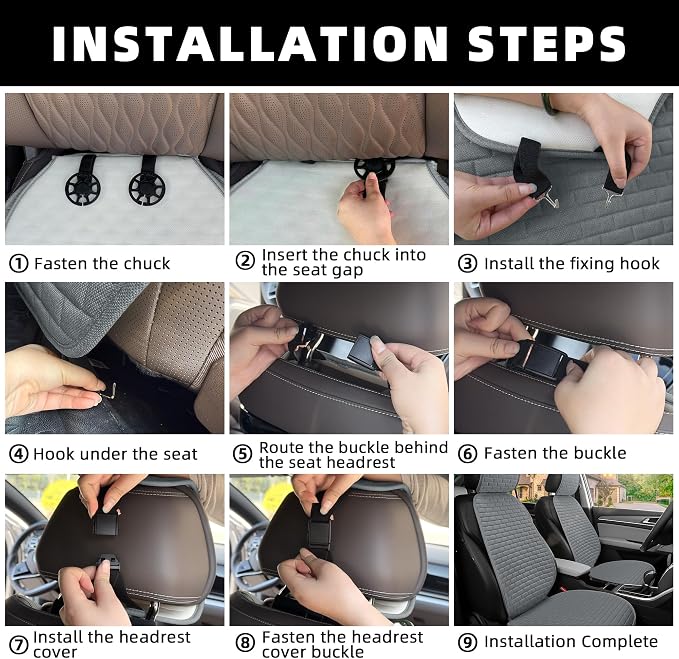 INSTALLATION STEPS

① Fasten the chuck

② Insert the chuck into the seat gap

③ Install the fixing hook

④ Hook under the seat

⑤ Route the buckle behind the seat headrest

⑥ Fasten the buckle

⑦ Install the headrest cover

⑧ Fasten the headrest cover buckle

⑨ Installation Complete