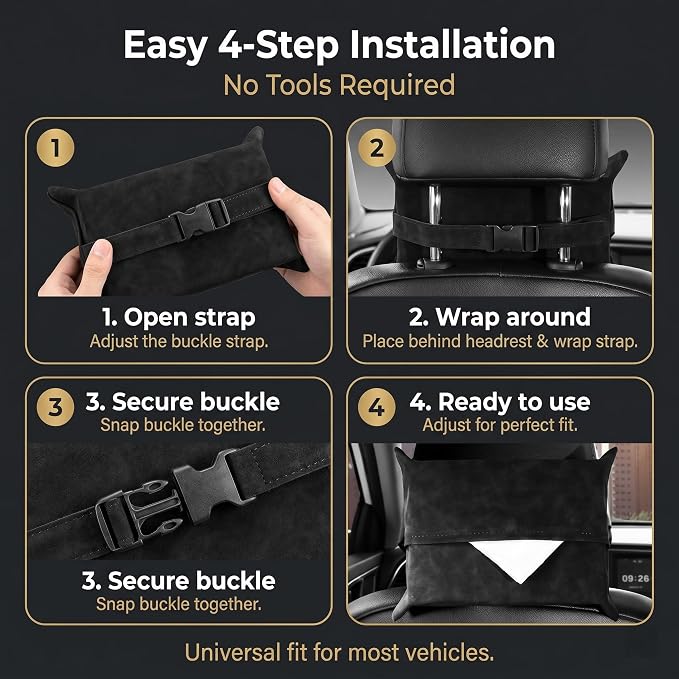 Easy 4-Step Installation
No Tools Required

1

1. Open strap
Adjust the buckle strap.

2

2. Wrap around
Place behind headrest & wrap strap.

3

3. Secure buckle
Snap buckle together.

3. Secure buckle
Snap buckle together.

4

4. Ready to use
Adjust for perfect fit.

09:26

Universal fit for most vehicles.