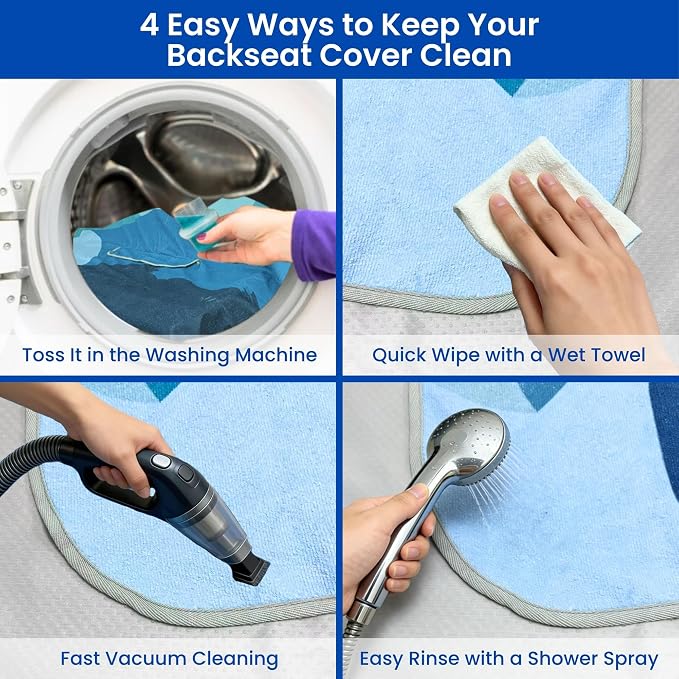 4 Easy Ways to Keep Your Backseat Cover Clean

Toss It in the Washing Machine

Quick Wipe with a Wet Towel

Fast Vacuum Cleaning

Easy Rinse with a Shower Spray