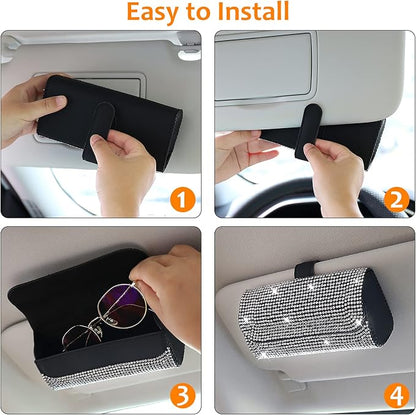 Easy to Install

1

2

3

4