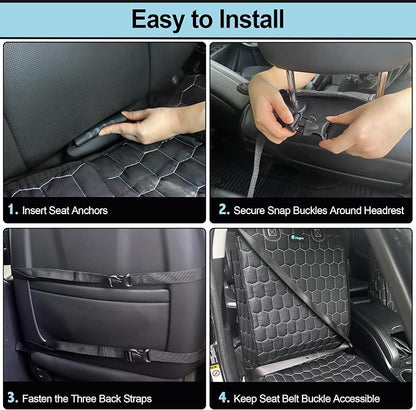 Easy to Install

1. Insert Seat Anchors

2. Secure Snap Buckles Around Headrest

3. Fasten the Three Back Straps

4. Keep Seat Belt Buckle Accessible