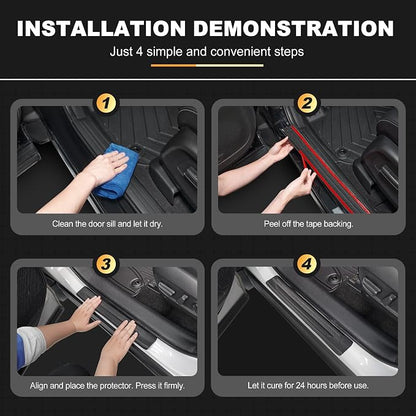 INSTALLATION DEMONSTRATION

Just 4 simple and convenient steps

1

Clean the door sill and let it dry.

2

Peel off the tape backing.

3

Align and place the protector. Press it firmly.

4

Let it cure for 24 hours before use.