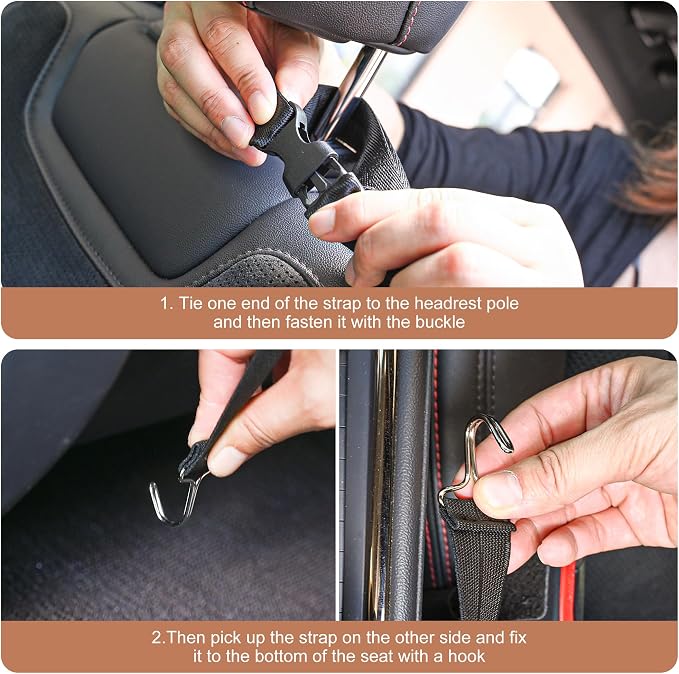 1. Tie one end of the strap to the headrest pole and then fasten it with the buckle

2.Then pick up the strap on the other side and fix it to the bottom of the seat with a hook