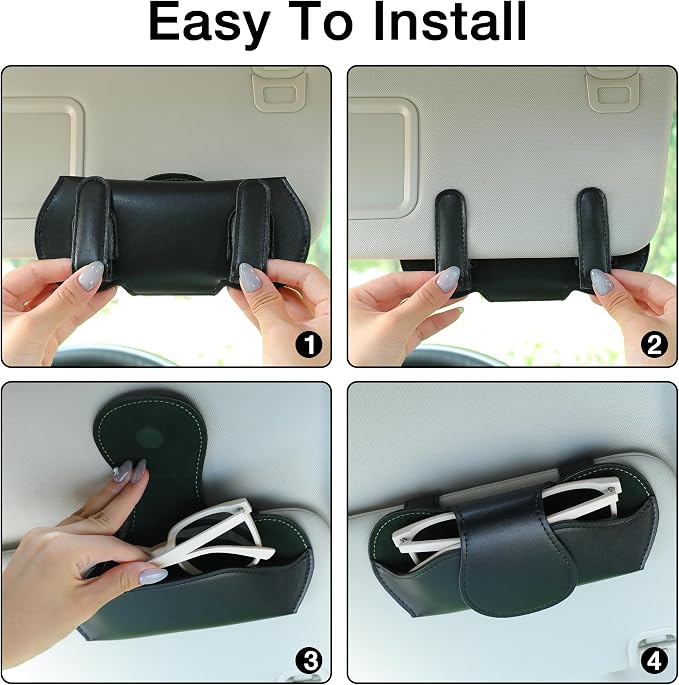 Easy To Install

1

2

3

4