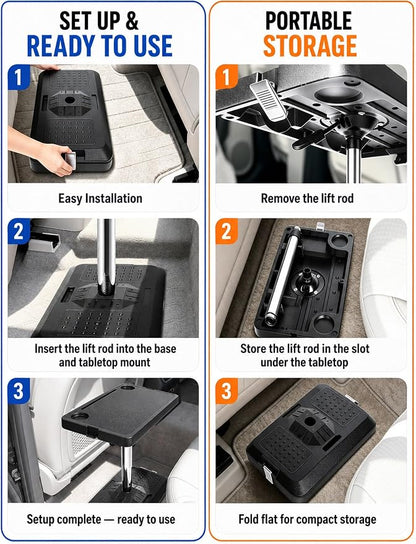 SET UP &
READY TO USE

1
Easy Installation

2
Insert the lift rod into the base and tabletop mount

3
Setup complete — ready to use

PORTABLE
STORAGE

1
Remove the lift rod

2
Store the lift rod in the slot under the tabletop

3
Fold flat for compact storage