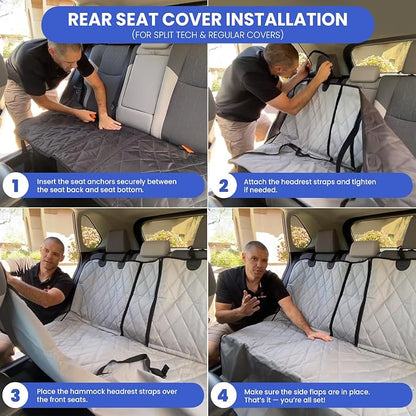 REAR SEAT COVER INSTALLATION
(FOR SPLIT TECH & REGULAR COVERS)

1 Insert the seat anchors securely between the seat back and seat bottom.

2 Attach the headrest straps and tighten if needed.

3 Place the hammock headrest straps over the front seats.

4 Make sure the side flaps are in place. That's it — you're all set!