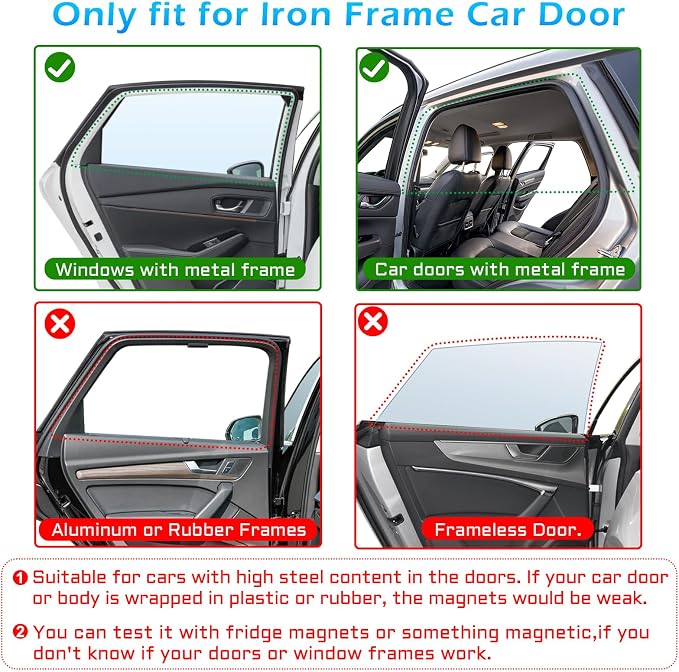 Only fit for Iron Frame Car Door

Windows with metal frame

Car doors with metal frame

Aluminum or Rubber Frames

Frameless Door.

❶ Suitable for cars with high steel content in the doors. If your car door or body is wrapped in plastic or rubber, the magnets would be weak.

❷ You can test it with fridge magnets or something magnetic,if you don't know if your doors or window frames work.