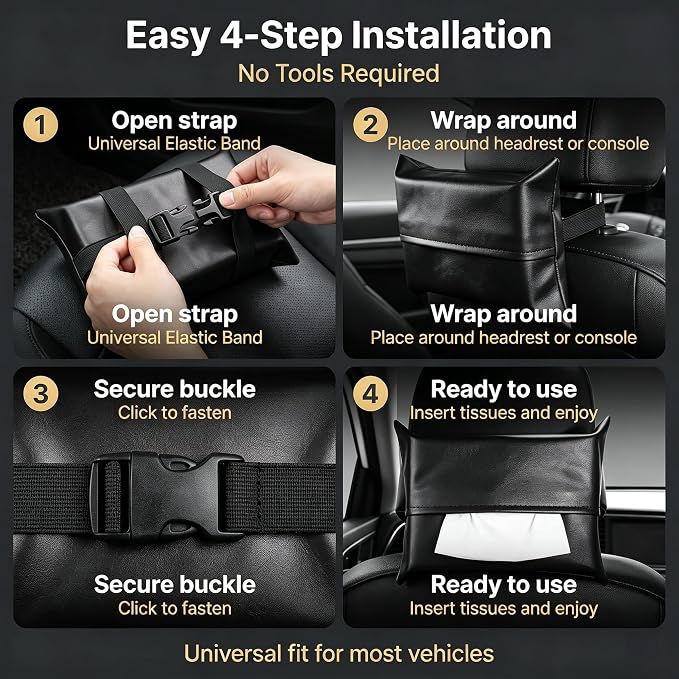 Easy 4-Step Installation
No Tools Required

1
Open strap
Universal Elastic Band

Open strap
Universal Elastic Band

2
Wrap around
Place around headrest or console

Wrap around
Place around headrest or console

3
Secure buckle
Click to fasten

Secure buckle
Click to fasten

4
Ready to use
Insert tissues and enjoy

Ready to use
Insert tissues and enjoy

Universal fit for most vehicles