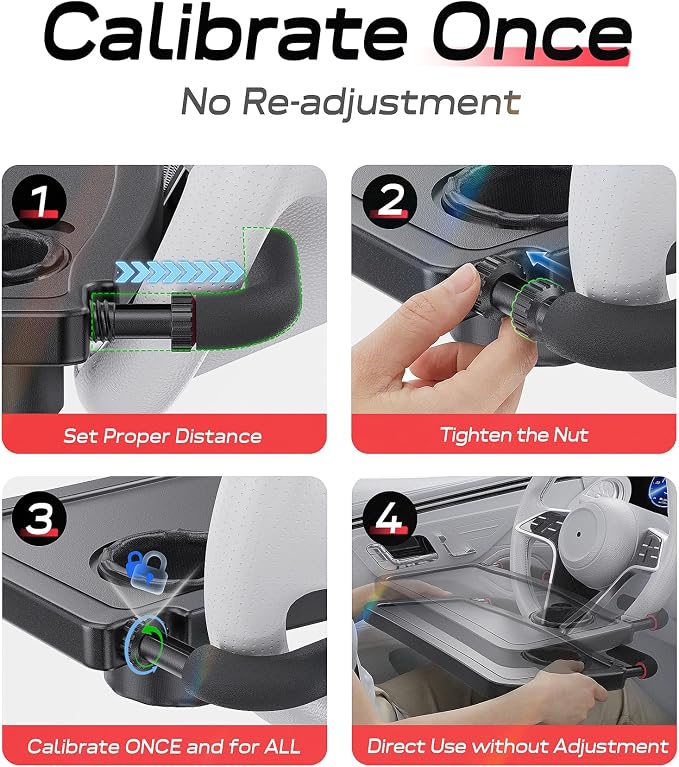 Calibrate Once

No Re-adjustment

1

Set Proper Distance

2

Tighten the Nut

3

Calibrate ONCE and for ALL

4

Direct Use without Adjustment