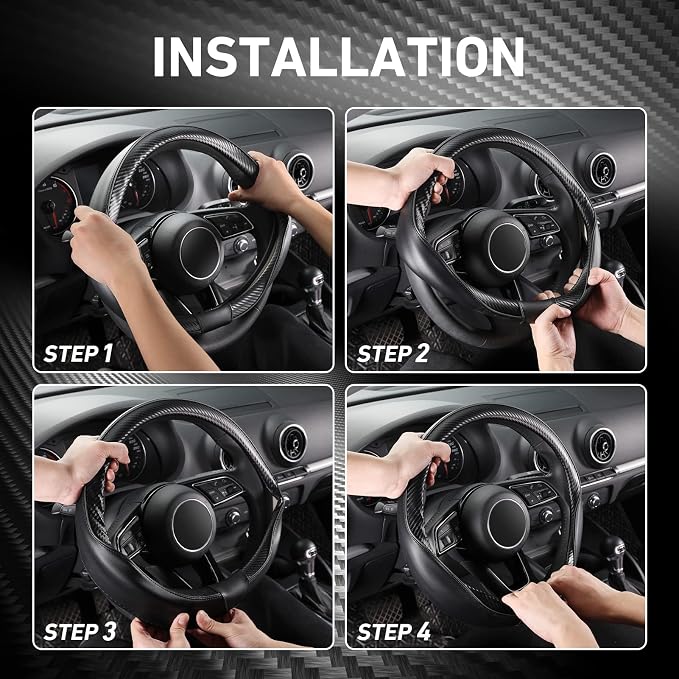 INSTALLATION

STEP 1

STEP 2

STEP 3

STEP 4