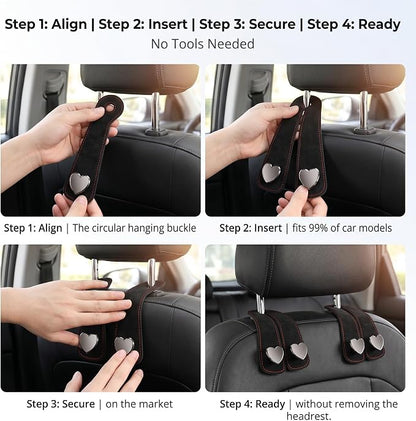 Step 1: Align | Step 2: Insert | Step 3: Secure | Step 4: Ready
No Tools Needed

Step 1: Align | The circular hanging buckle

Step 2: Insert | fits 99% of car models

Step 3: Secure | on the market

Step 4: Ready | without removing the headrest.