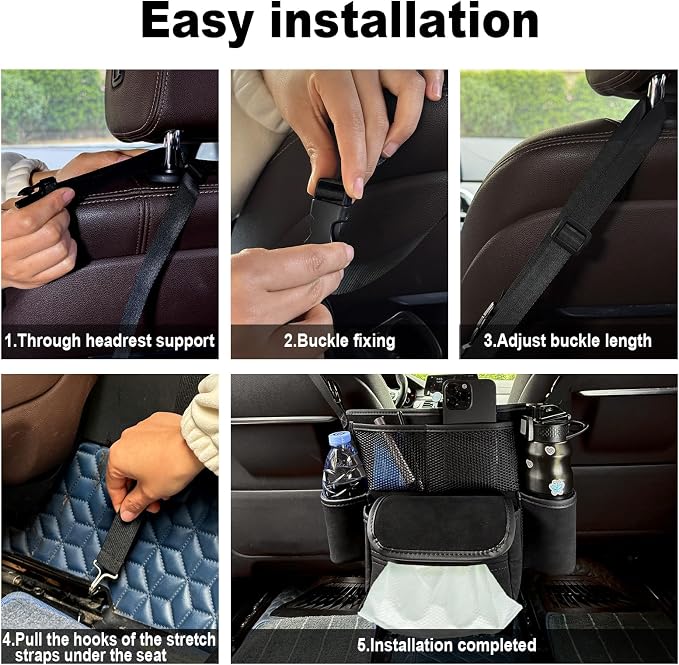 Easy installation

1.Through headrest support

2.Buckle fixing

3.Adjust buckle length

4.Pull the hooks of the stretch straps under the seat

5.Installation completed