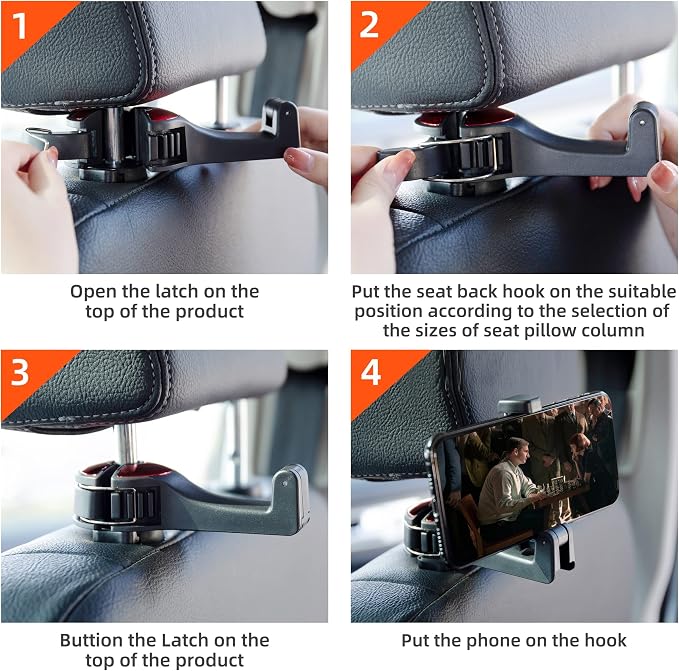 1

Open the latch on the top of the product

2

Put the seat back hook on the suitable position according to the selection of the sizes of seat pillow column

3

Buttion the Latch on the top of the product

4

Put the phone on the hook