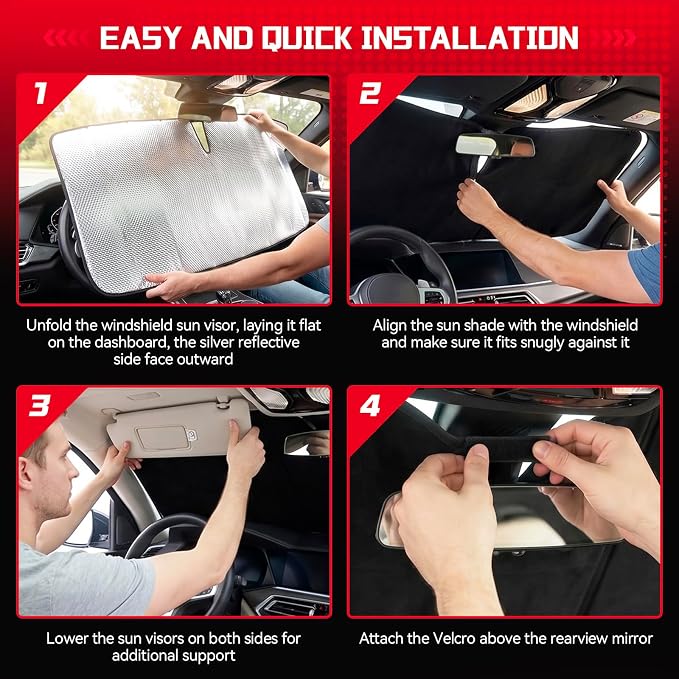 EASY AND QUICK INSTALLATION

1

Unfold the windshield sun visor, laying it flat on the dashboard, the silver reflective side face outward

2

Align the sun shade with the windshield and make sure it fits snugly against it

3

Lower the sun visors on both sides for additional support

4

Attach the Velcro above the rearview mirror