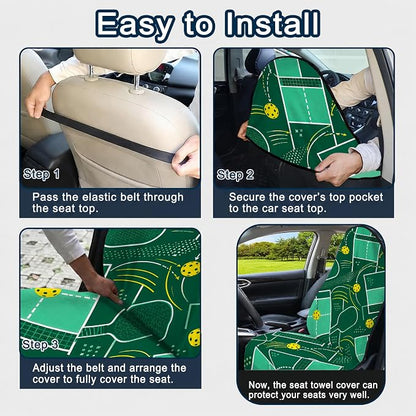 Easy to Install

Step 1

Pass the elastic belt through the seat top.

Step 2

Secure the cover's top pocket to the car seat top.

Step 3

Adjust the belt and arrange the cover to fully cover the seat.

Now, the seat towel cover can protect your seats very well.