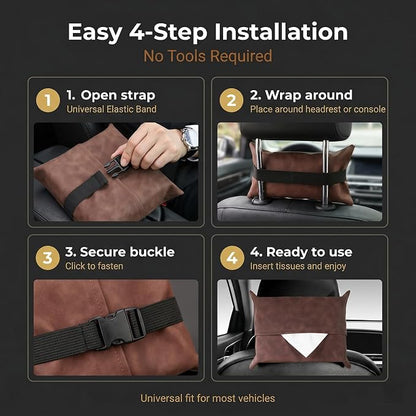 Easy 4-Step Installation
No Tools Required

1
1. Open strap
Universal Elastic Band

2
2. Wrap around
Place around headrest or console

3
3. Secure buckle
Click to fasten

4
4. Ready to use
Insert tissues and enjoy

Universal fit for most vehicles