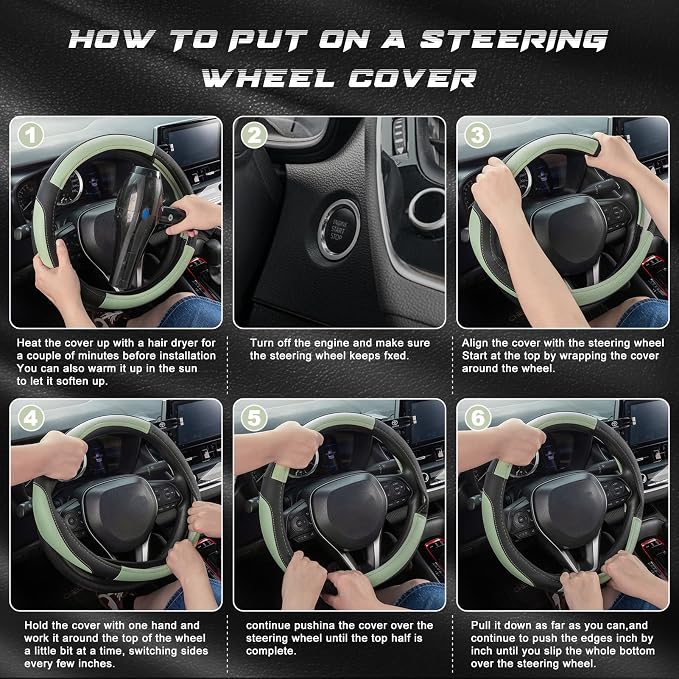 HOW TO PUT ON A STEERING WHEEL COVER

1

Heat the cover up with a hair dryer for a couple of minutes before installation You can also warm it up in the sun to let it soften up.

2

ENGINE START STOP

Turn off the engine and make sure the steering wheel keeps fxed.

3

Align the cover with the steering wheel Start at the top by wrapping the cover around the wheel.

4

Hold the cover with one hand and work it around the top of the wheel a little bit at a time, switching sides every few inches.

5

continue pushina the cover over the steering wheel until the top half is complete.

6

Pull it down as far as you can,and continue to push the edges inch by inch until you slip the whole bottom over the steering wheel.