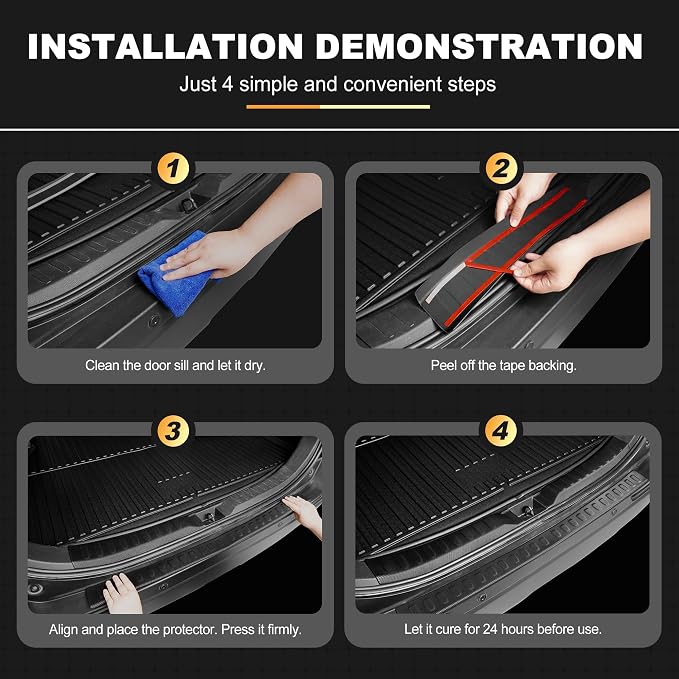 INSTALLATION DEMONSTRATION

Just 4 simple and convenient steps

1

Clean the door sill and let it dry.

2

Peel off the tape backing.

3

Align and place the protector. Press it firmly.

4

Let it cure for 24 hours before use.