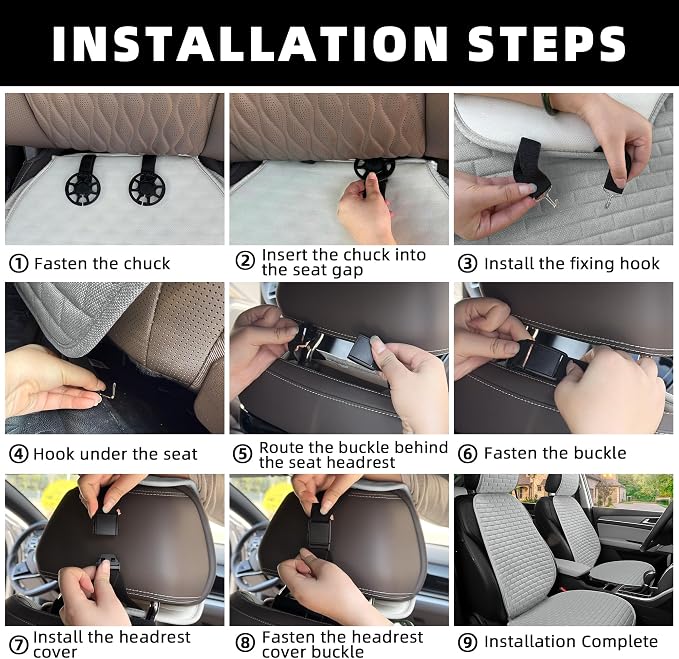 INSTALLATION STEPS

① Fasten the chuck

② Insert the chuck into the seat gap

③ Install the fixing hook

④ Hook under the seat

⑤ Route the buckle behind the seat headrest

⑥ Fasten the buckle

⑦ Install the headrest cover

⑧ Fasten the headrest cover buckle

⑨ Installation Complete