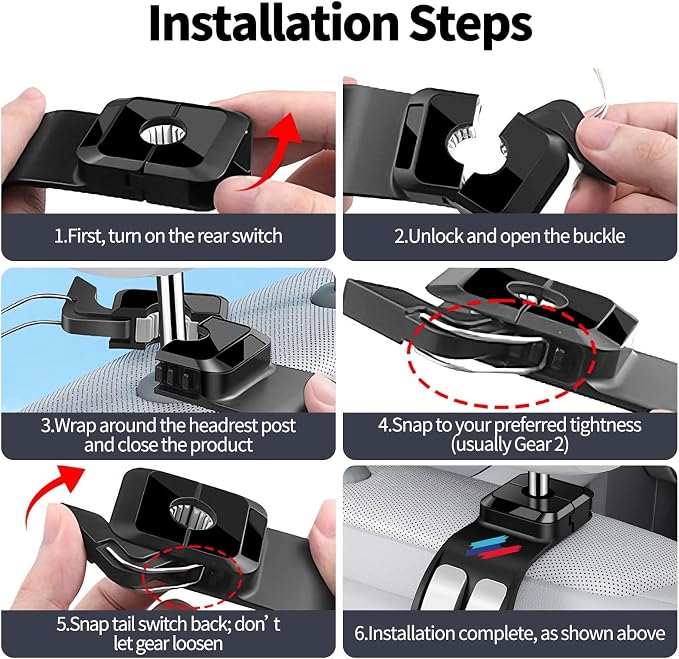 Installation Steps

1.First, turn on the rear switch

2.Unlock and open the buckle

3.Wrap around the headrest post and close the product

4.Snap to your preferred tightness (usually Gear 2)

5.Snap tail switch back; don’ t let gear loosen

6.Installation complete, as shown above