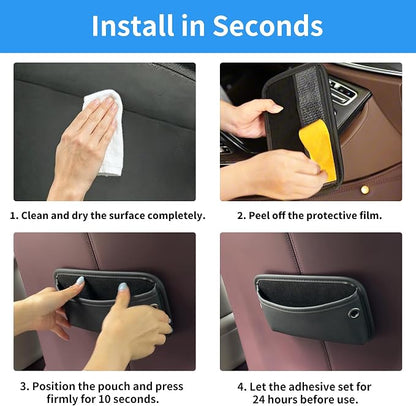 Install in Seconds

1. Clean and dry the surface completely.

2. Peel off the protective film.

3. Position the pouch and press firmly for 10 seconds.

4. Let the adhesive set for 24 hours before use.