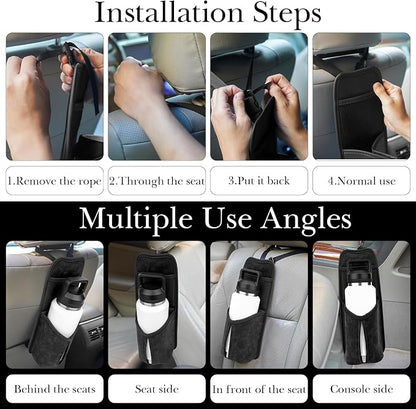 Installation Steps

1.Remove the rope

2.Through the seat

3.Put it back

4.Normal use

Multiple Use Angles

Behind the seats

Seat side

In front of the seat

Console side