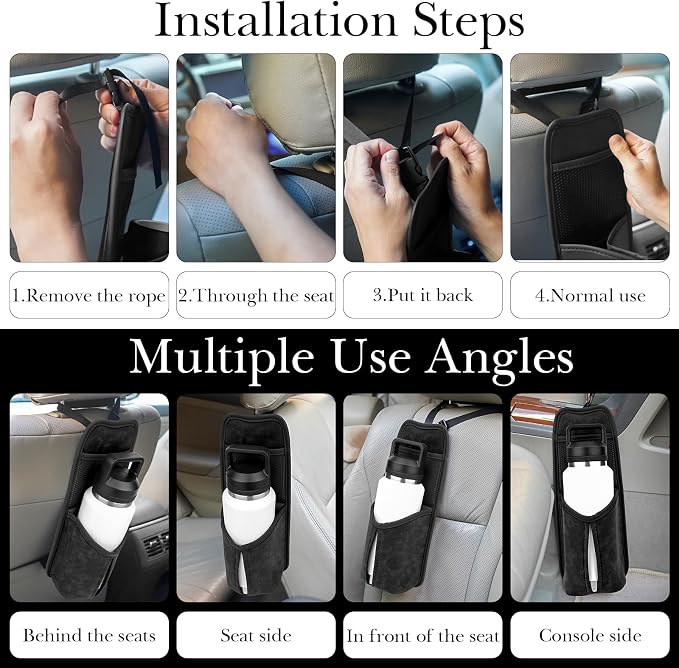 Installation Steps

1.Remove the rope

2.Through the seat

3.Put it back

4.Normal use

Multiple Use Angles

Behind the seats

Seat side

In front of the seat

Console side