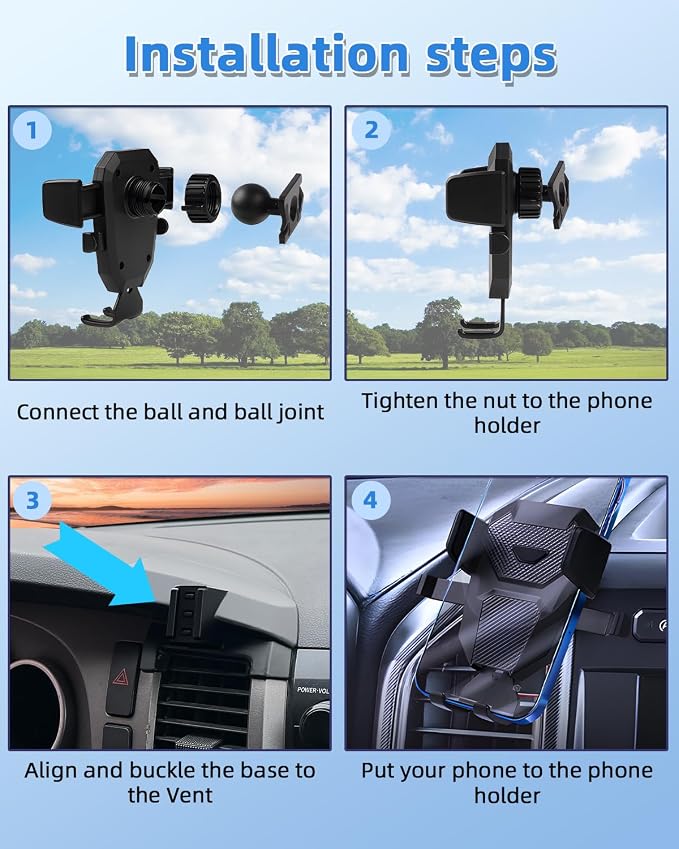 Installation steps

1

Connect the ball and ball joint

2

Tighten the nut to the phone holder

3

POWER-VOL

Align and buckle the base to the Vent

4

Put your phone to the phone holder