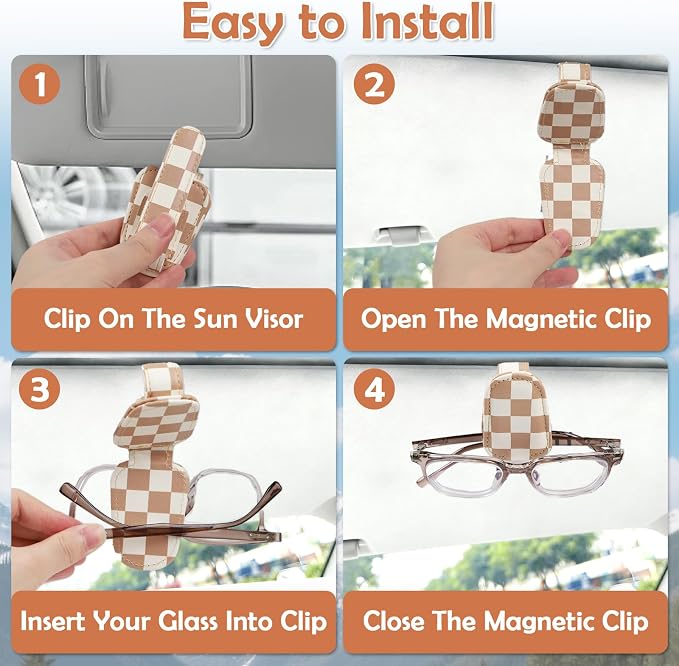 Easy to Install

1

Clip On The Sun Visor

2

Open The Magnetic Clip

3

Insert Your Glass Into Clip

4

Close The Magnetic Clip