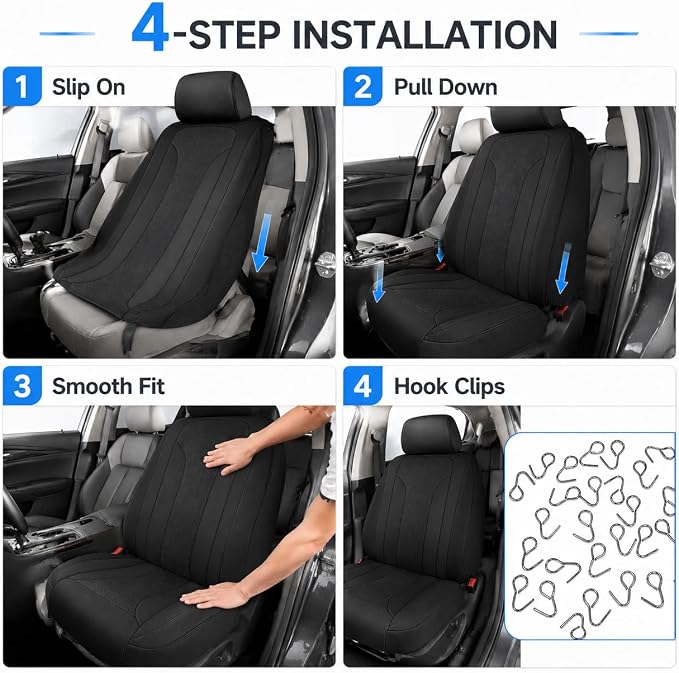 4-STEP INSTALLATION

1 Slip On

2 Pull Down

3 Smooth Fit

4 Hook Clips