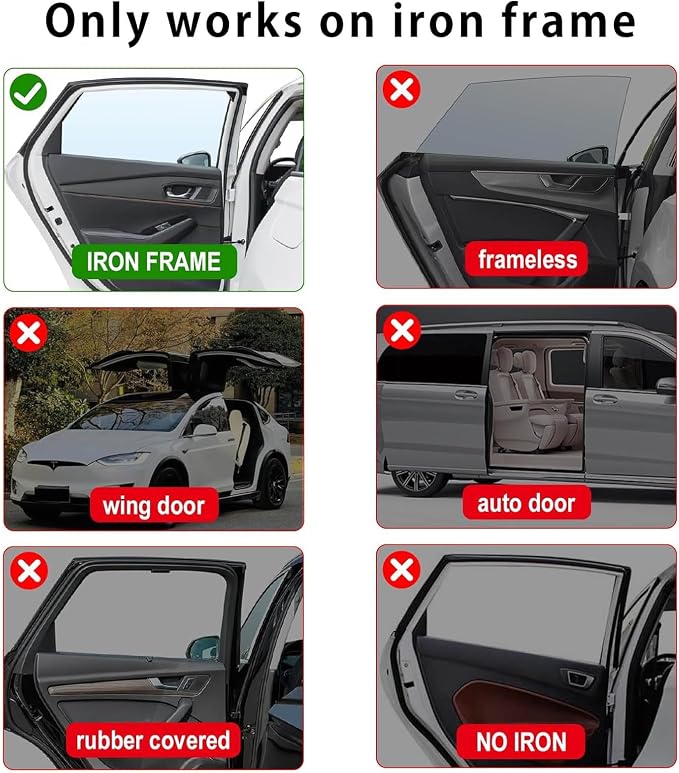 Only works on iron frame

IRON FRAME

frameless

wing door

auto door

rubber covered

NO IRON