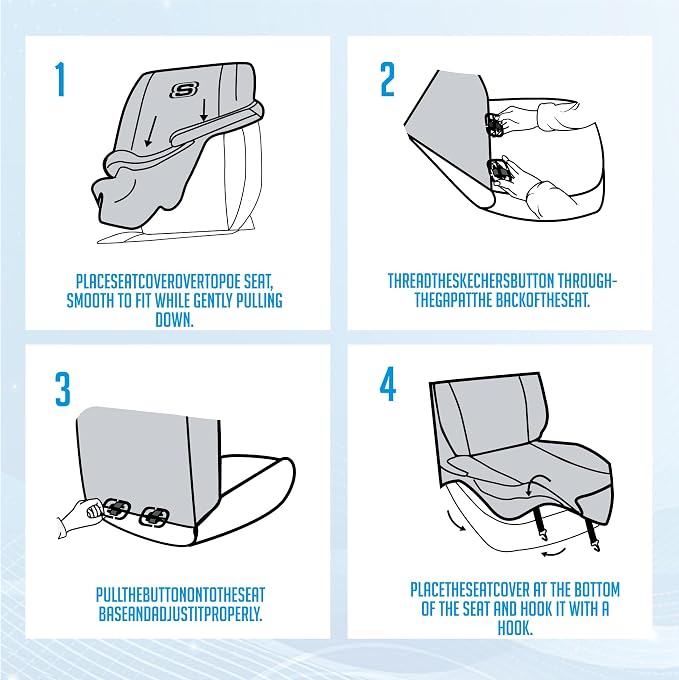 1

S

PLACESEATCOVEROVERTOPOE SEAT, SMOOTH TO FIT WHILE GENTLY PULLING DOWN.

2

THREADTHESKECHERSBUTTON THROUGH-THEGAPATTHE BACKOFTHESEAT.

3

PULLTHEBUTTONONTOTHESEAT BASEANDADJUSTITPROPERLY.

4

PLACETHESEATCOVER AT THE BOTTOM OF THE SEAT AND HOOK IT WITH A HOOK.