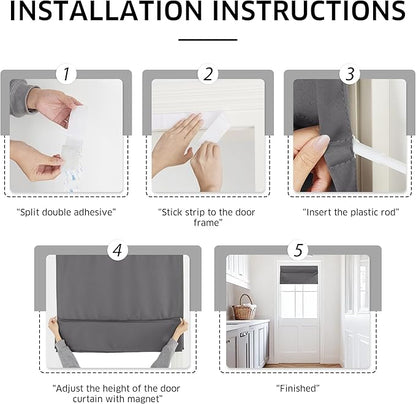 INSTALLATION INSTRUCTIONS

1

"Split double adhesive"

2

"Stick strip to the door frame"

3

"Insert the plastic rod"

4

"Adjust the height of the door curtain with magnet"

5

"Finished"