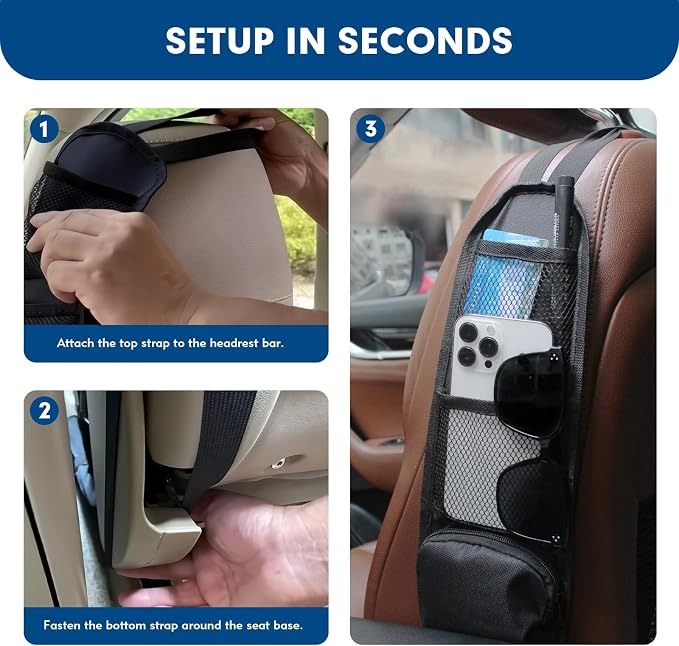 SETUP IN SECONDS

1

Attach the top strap to the headrest bar.

2

Fasten the bottom strap around the seat base.

3