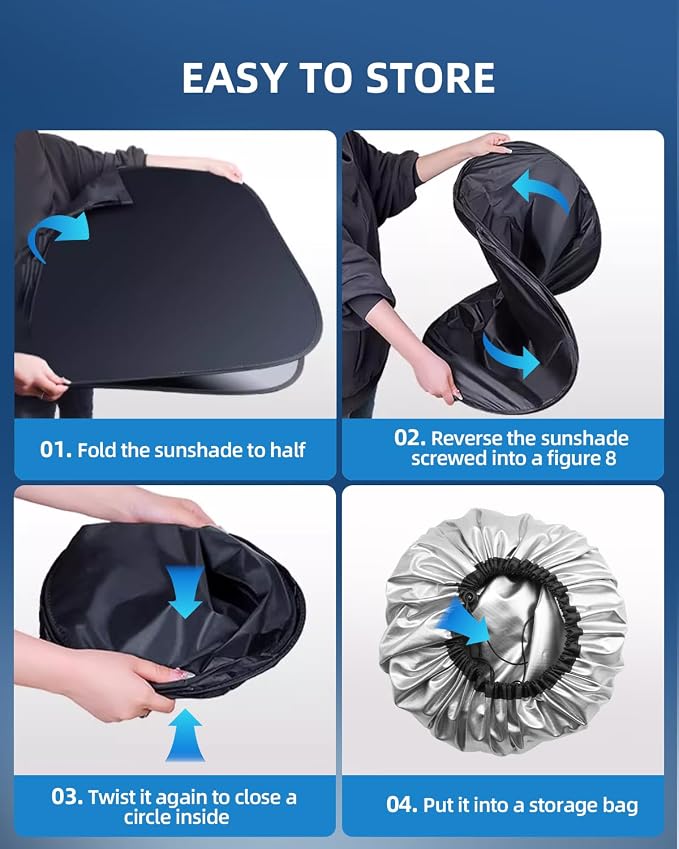 EASY TO STORE

01. Fold the sunshade to half

02. Reverse the sunshade screwed into a figure 8

03. Twist it again to close a circle inside

04. Put it into a storage bag