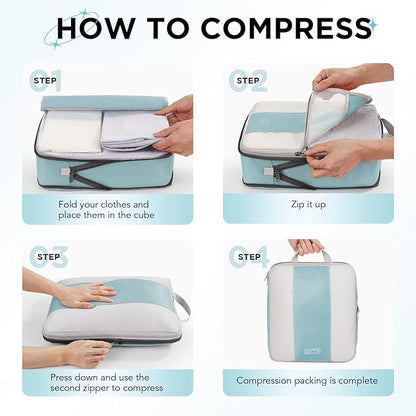 HOW TO COMPRESS

STEP 01

Fold your clothes and place them in the cube

STEP 02

Zip it up

STEP 03

Press down and use the second zipper to compress

STEP 04

Compression packing is complete