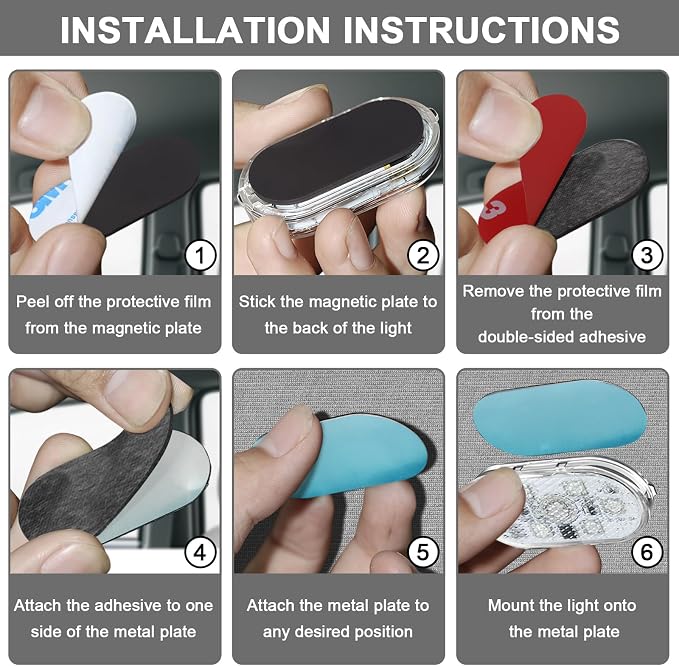 INSTALLATION INSTRUCTIONS

1

Peel off the protective film from the magnetic plate

2

Stick the magnetic plate to the back of the light

3

Remove the protective film from the double-sided adhesive

4

Attach the adhesive to one side of the metal plate

5

Attach the metal plate to any desired position

6

Mount the light onto the metal plate