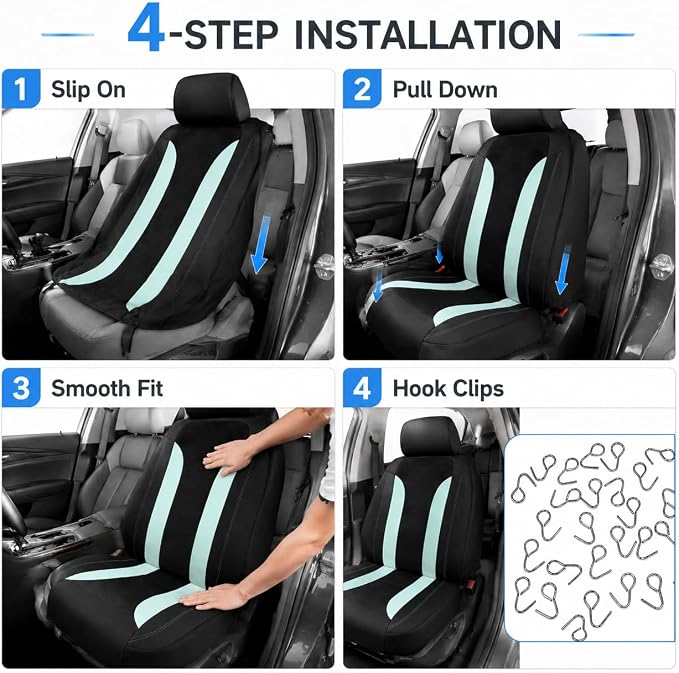 4-STEP INSTALLATION

1 Slip On

2 Pull Down

3 Smooth Fit

4 Hook Clips