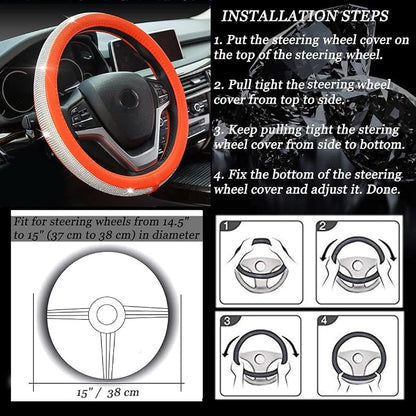 INSTALLATION STEPS

1. Put the steering wheel cover on the top of the steering wheel.

2. Pull tight the steering wheel cover from top to side.

3. Keep pulling tight the stering wheel cover from side to bottom.

4. Fix the bottom of the steering wheel cover and adjust it. Done.

Fit for steering wheels from 14.5" to 15" (37 cm to 38 cm) in diameter

15" / 38 cm

1

2

3

4