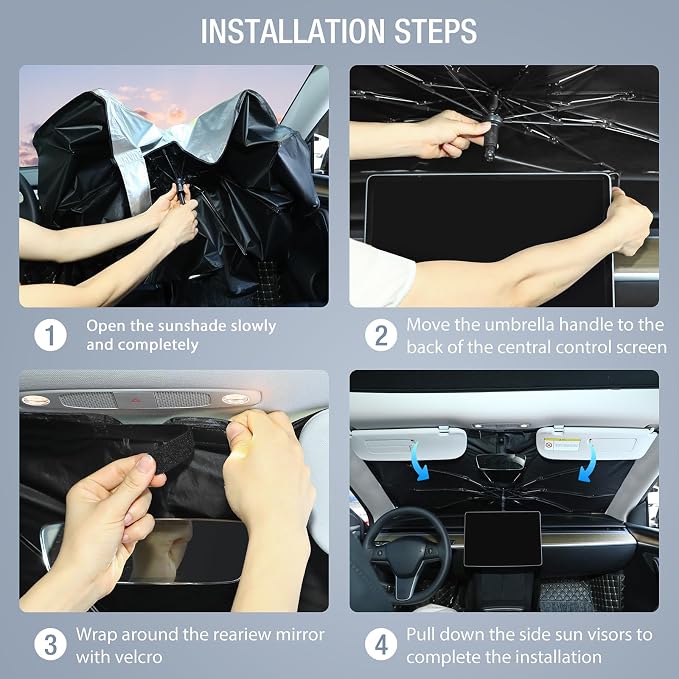 INSTALLATION STEPS

1 Open the sunshade slowly and completely

2 Move the umbrella handle to the back of the central control screen

3 Wrap around the reariew mirror with velcro

4 Pull down the side sun visors to complete the installation