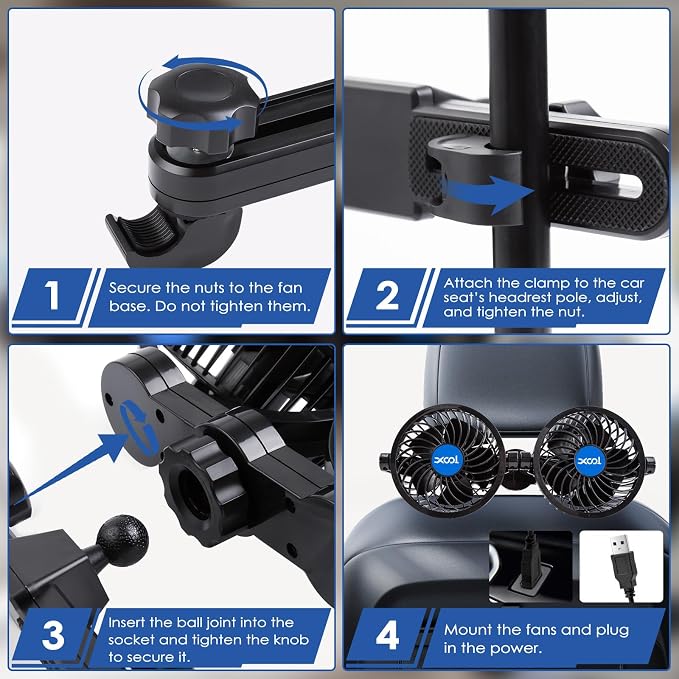 1
Secure the nuts to the fan base. Do not tighten them.

2
Attach the clamp to the car seat's headrest pole, adjust, and tighten the nut.

3
Insert the ball joint into the socket and tighten the knob to secure it.

xcool
xcool

4
Mount the fans and plug in the power.