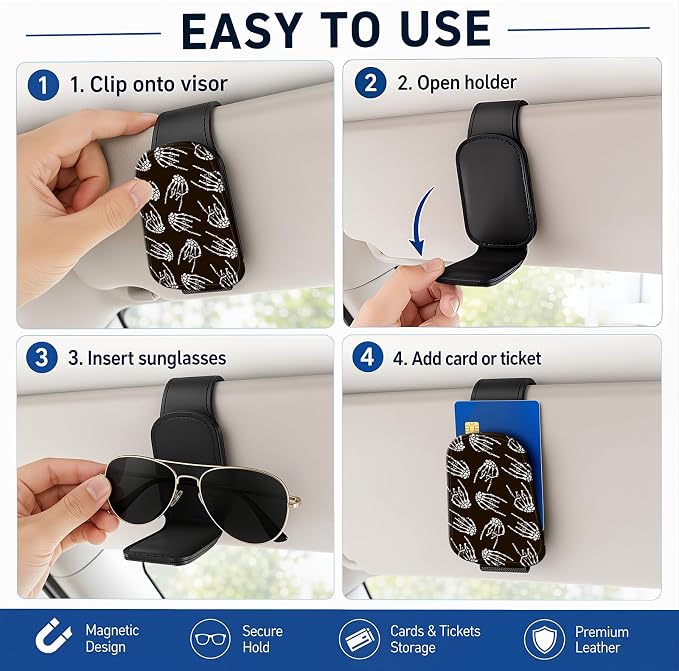 EASY TO USE

1 1. Clip onto visor

2 2. Open holder

3 3. Insert sunglasses

4 4. Add card or ticket

Magnetic Design

Secure Hold

Cards & Tickets Storage

Premium Leather