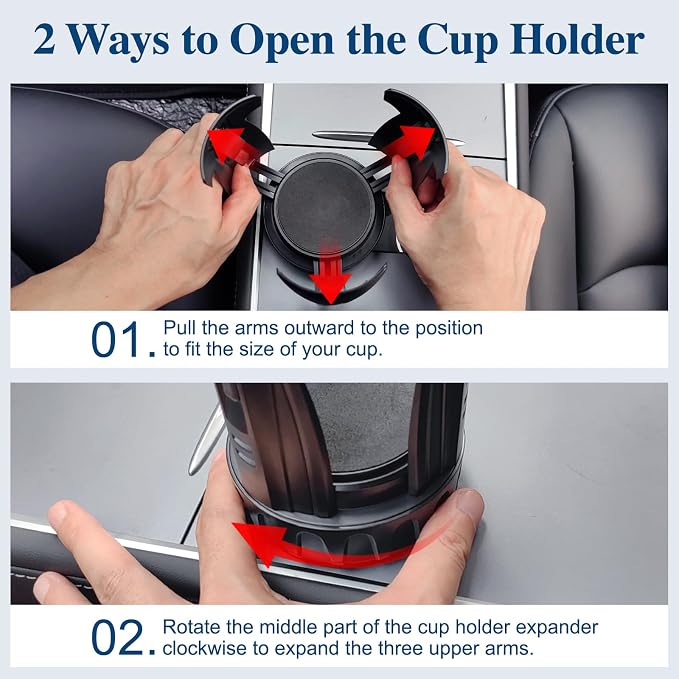 2 Ways to Open the Cup Holder

01. Pull the arms outward to the position to fit the size of your cup.

02. Rotate the middle part of the cup holder expander clockwise to expand the three upper arms.