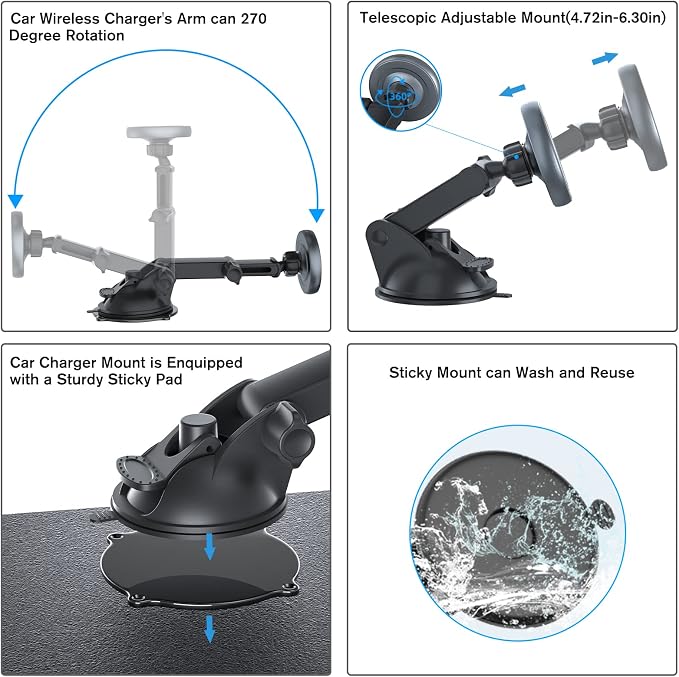 Car Wireless Charger's Arm can 270 Degree Rotation

Telescopic Adjustable Mount(4.72in-6.30in)

360°

Car Charger Mount is Enquipped with a Sturdy Sticky Pad

Sticky Mount can Wash and Reuse