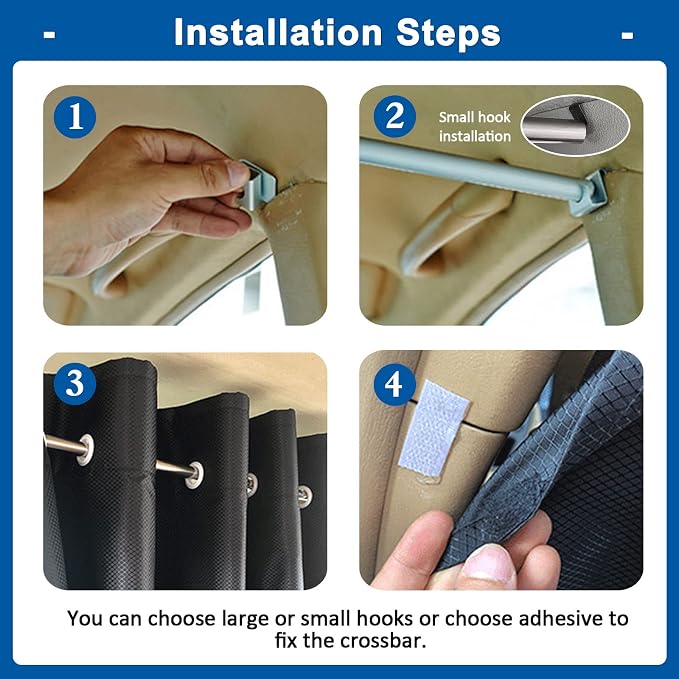 - Installation Steps -

1

2

Small hook installation

3

4

You can choose large or small hooks or choose adhesive to fix the crossbar.