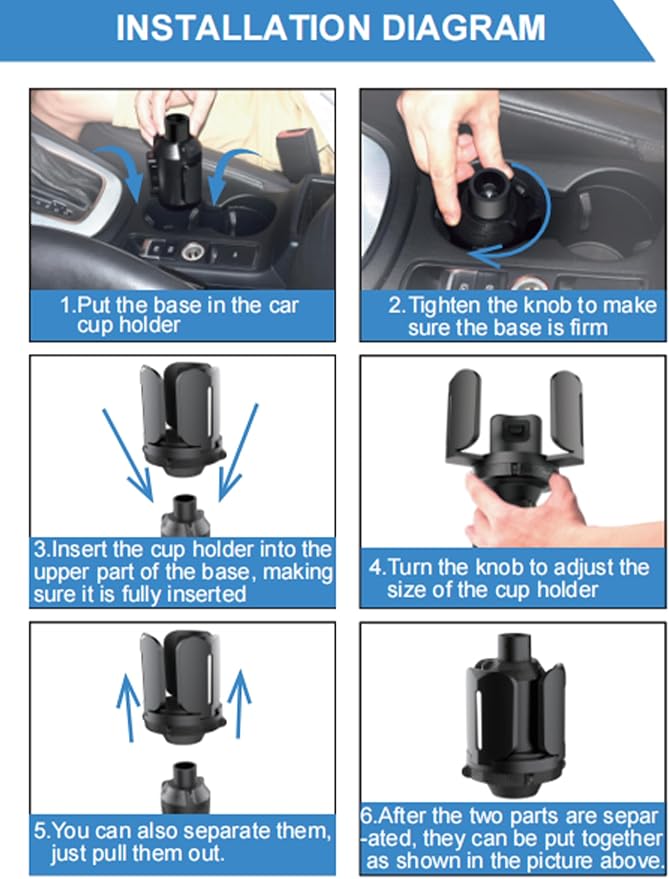 INSTALLATION DIAGRAM

1.Put the base in the car cup holder

2.Tighten the knob to make sure the base is firm

3.Insert the cup holder into the upper part of the base, making sure it is fully inserted

4.Turn the knob to adjust the size of the cup holder

5.You can also separate them, just pull them out.

6.After the two parts are separated, they can be put together as shown in the picture above.