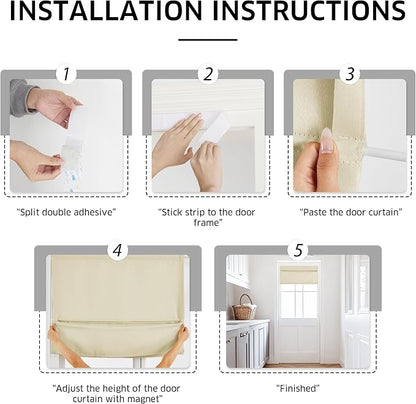 INSTALLATION INSTRUCTIONS

1

"Split double adhesive"

2

"Stick strip to the door frame"

3

"Paste the door curtain"

4

"Adjust the height of the door curtain with magnet"

5

"Finished"