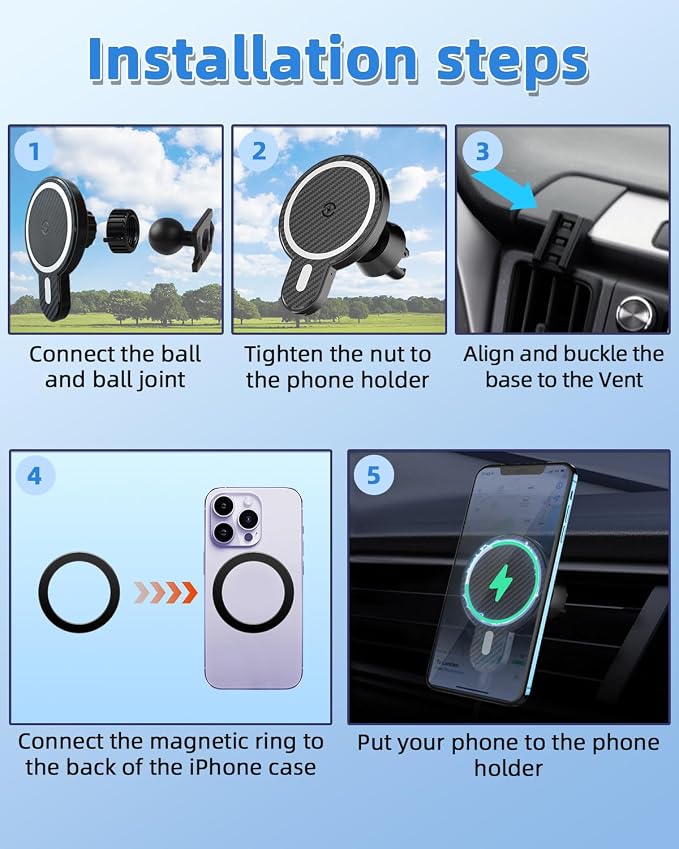 Installation steps

1

Connect the ball and ball joint

2

Tighten the nut to the phone holder

3

Align and buckle the base to the Vent

4

Connect the magnetic ring to the back of the iPhone case

5

Put your phone to the phone holder