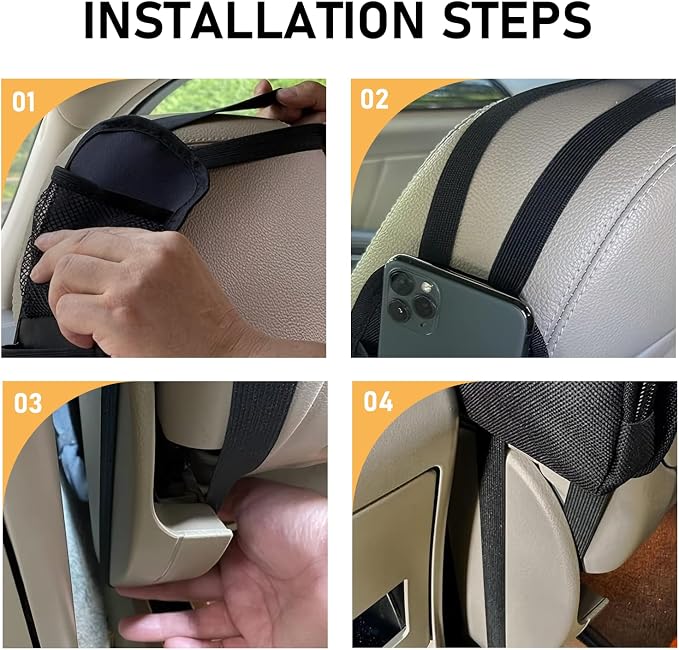 INSTALLATION STEPS

01

02

03

04