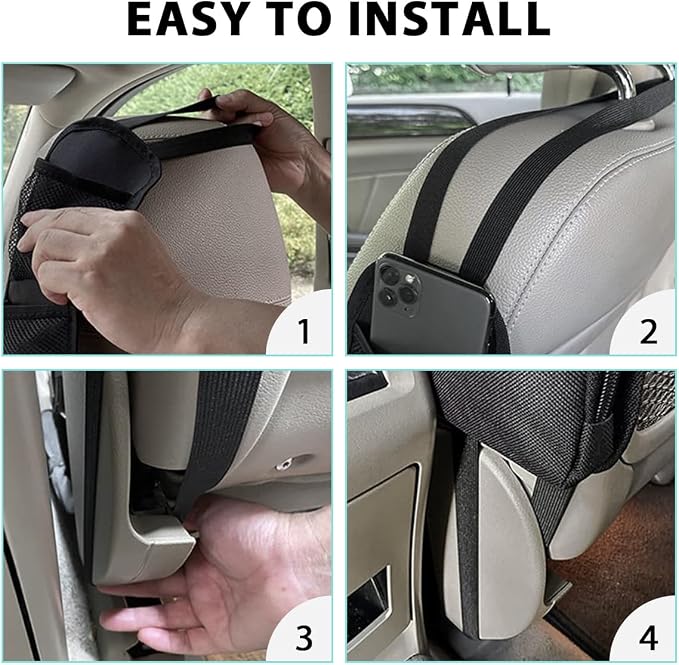 EASY TO INSTALL

1

2

3

4